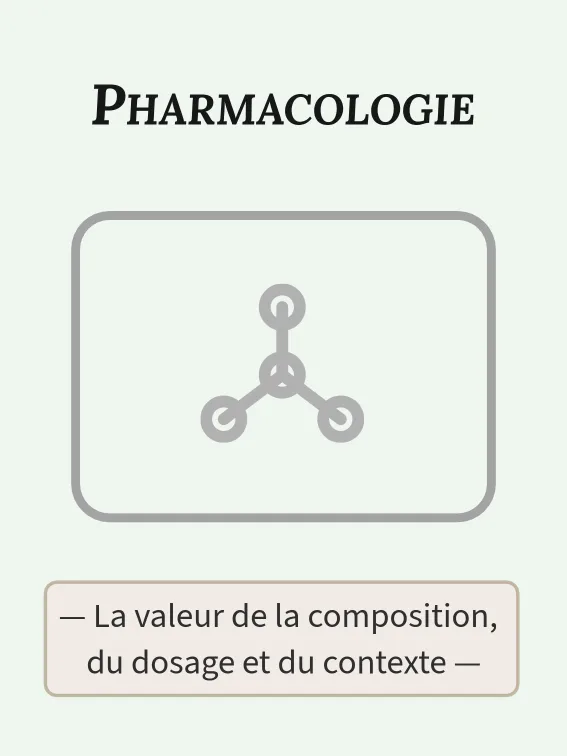 PHARMACOLOGIE

— La valeur de la composition, du dosage et du contexte —